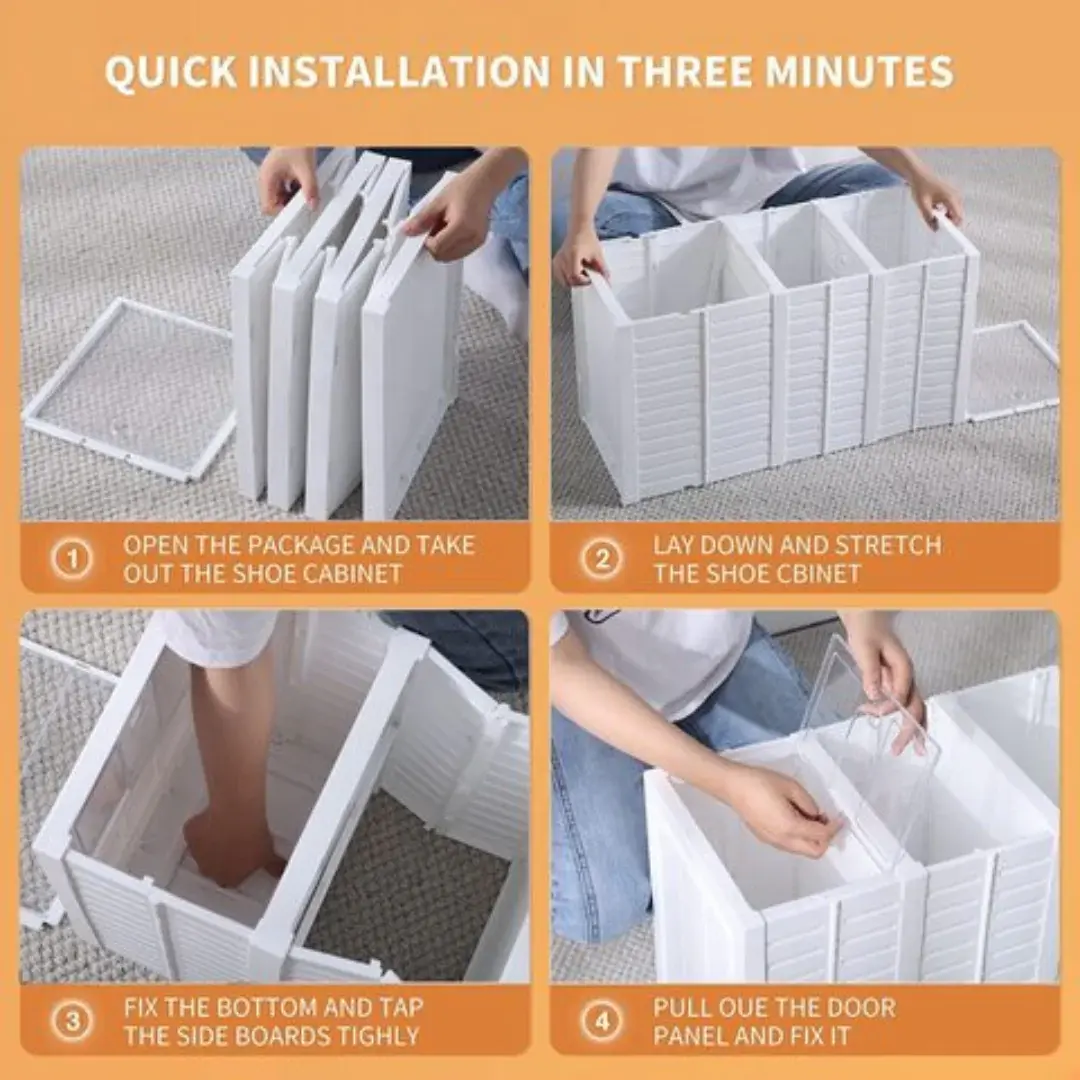 QUICK INSTALLATION IN THREE MINUTES

① OPEN THE PACKAGE AND TAKE OUT THE SHOE CABINET

② LAY DOWN AND STRETCH THE SHOE CBINET

③ FIX THE BOTTOM AND TAP THE SIDE BOARDS TIGHLY

④ PULL OUE THE DOOR PANEL AND FIX IT