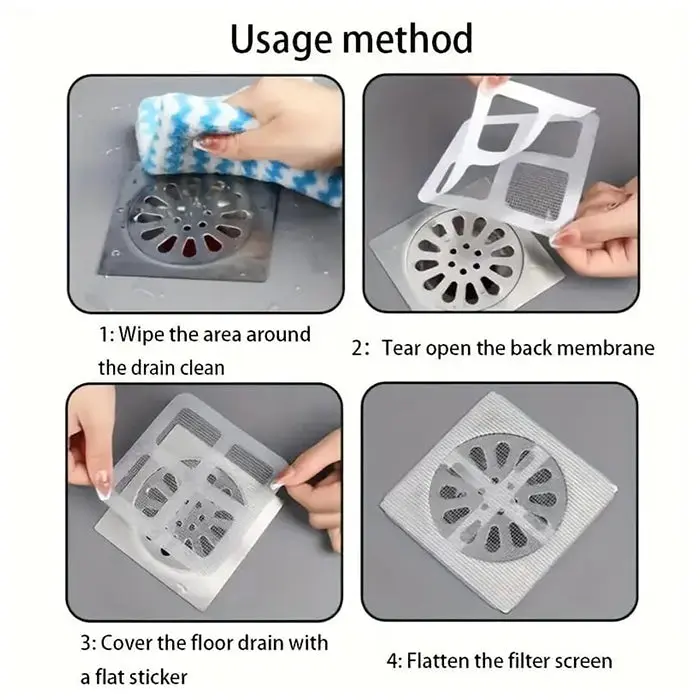 Usage method

1: Wipe the area around the drain clean

2: Tear open the back membrane

3: Cover the floor drain with a flat sticker

4: Flatten the filter screen