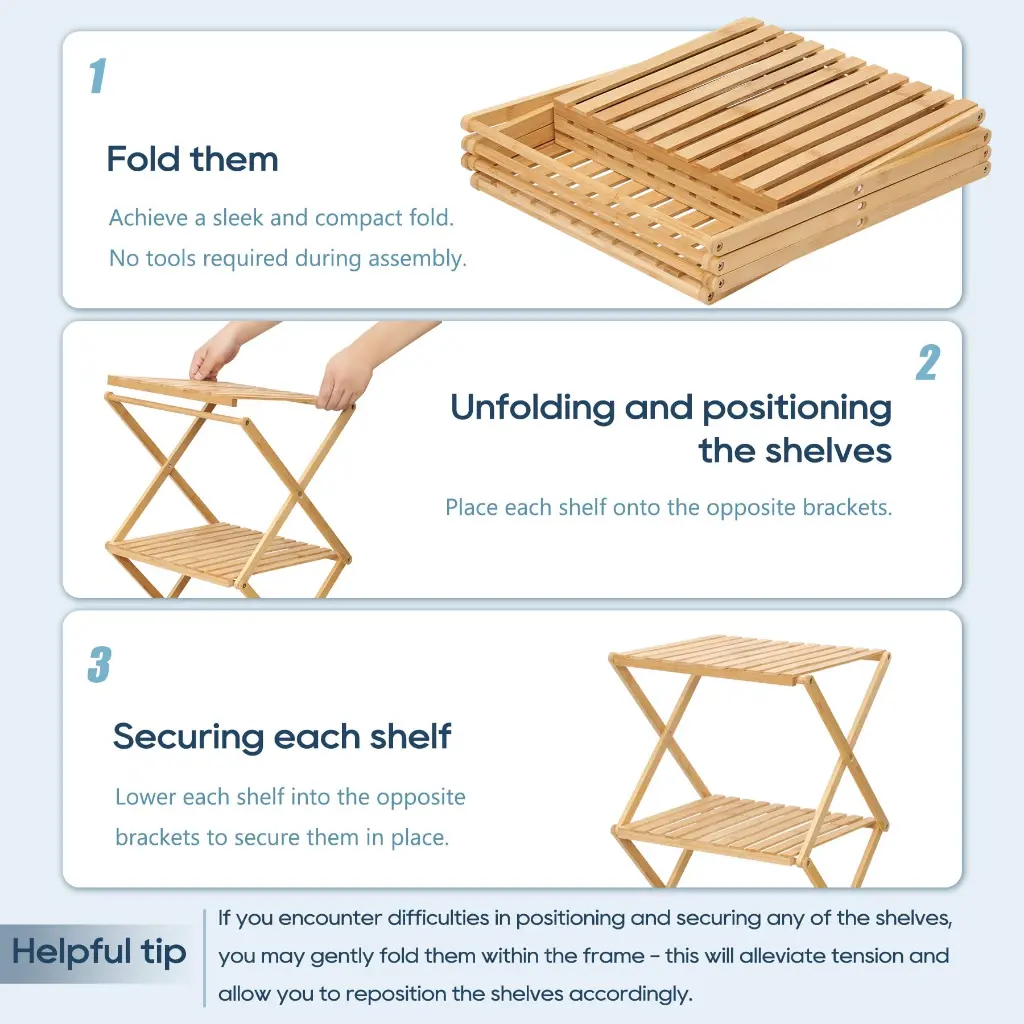 1

Fold them

Achieve a sleek and compact fold.
No tools required during assembly.

2

Unfolding and positioning the shelves

Place each shelf onto the opposite brackets.

3

Securing each shelf

Lower each shelf into the opposite brackets to secure them in place.

Helpful tip

If you encounter difficulties in positioning and securing any of the shelves, you may gently fold them within the frame - this will alleviate tension and allow you to reposition the shelves accordingly.